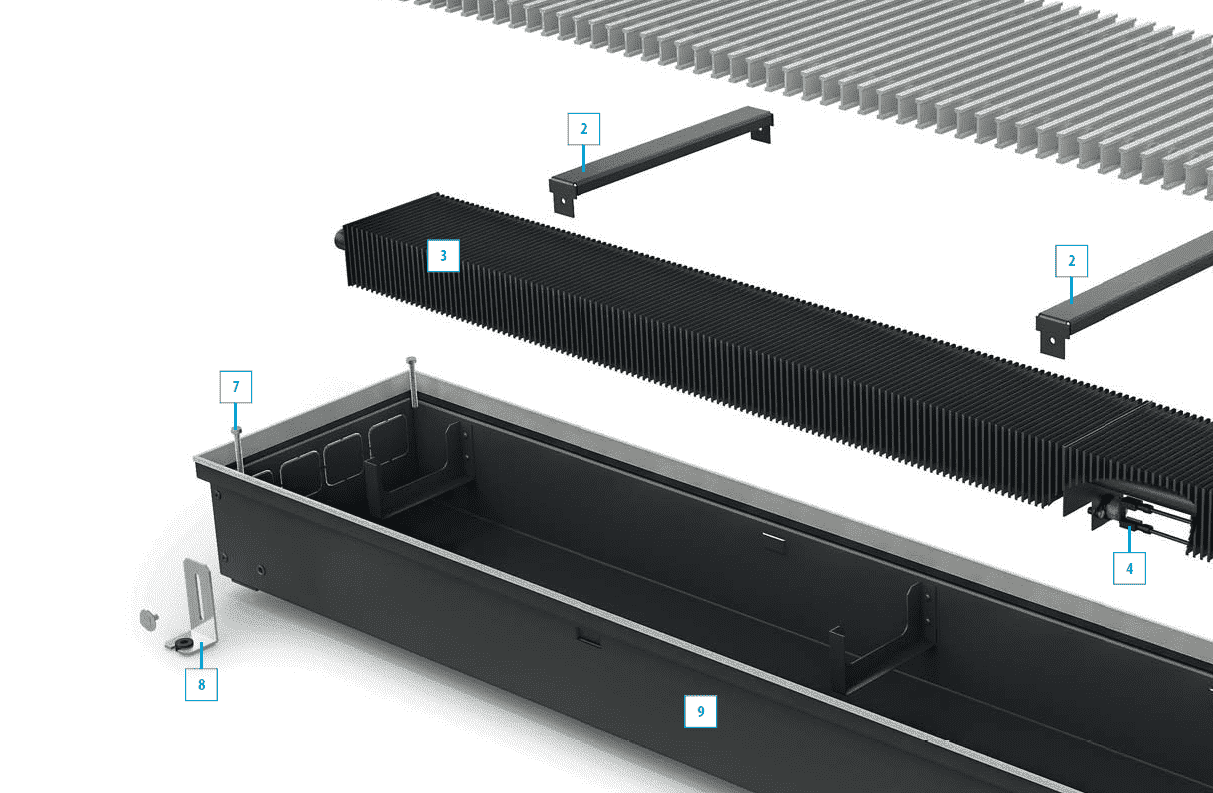 2
3
2
7
4
8
9