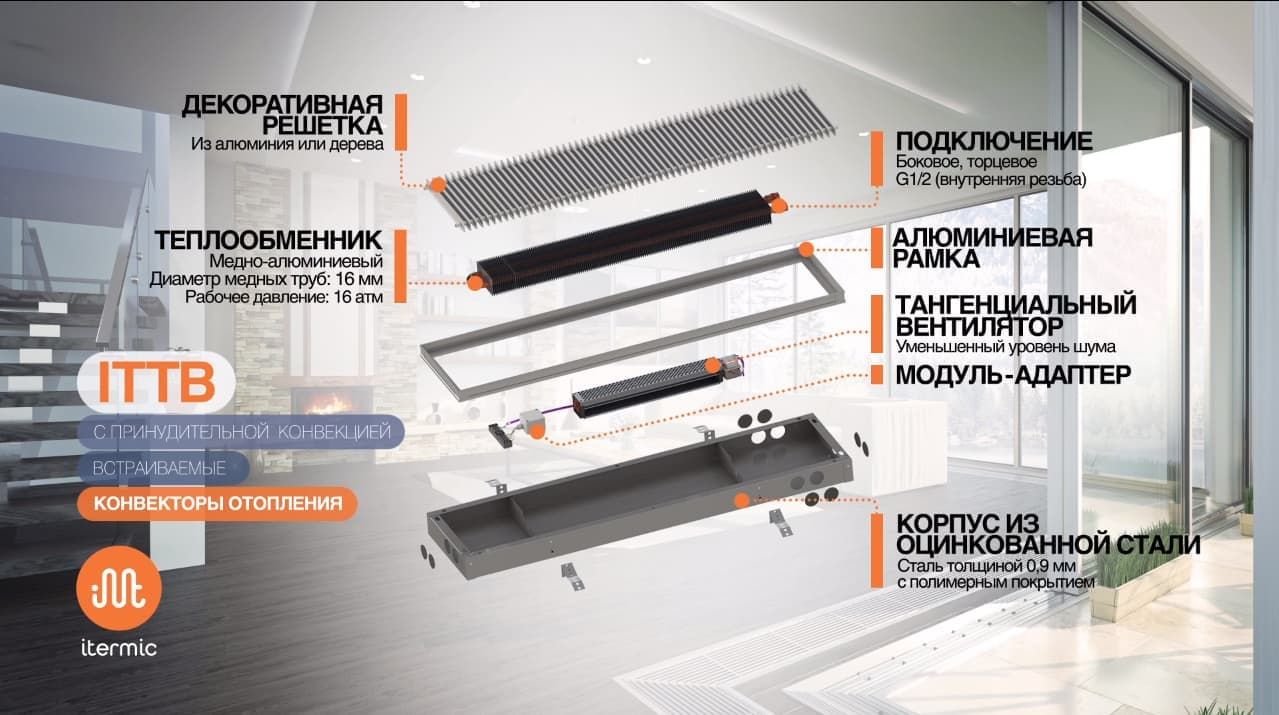 ДЕКОРАТИВНАЯ РЕШЕТКА
Из алюминия или дерева

ТЕПЛООБМЕННИК
Медно-алюминиевый
Диаметр медных труб: 16 мм
Рабочее давление: 16 атм

ITTB

С ПРИНУДИТЕЛЬНОЙ КОНВЕКЦИЕЙ

ВСТРАИВАЕМЫЕ

КОНВЕКТОРЫ ОТОПЛЕНИЯ

itermic

ПОДКЛЮЧЕНИЕ
Боковое, торцевое
G1/2 (внутренняя резьба)

АЛЮМИНИЕВАЯ РАМКА

ТАНГЕНЦИАЛЬНЫЙ ВЕНТИЛЯТОР
Уменьшенный уровень шума

МОДУЛЬ-АДАПТЕР

КОРПУС ИЗ ОЦИНКОВАННОЙ СТАЛИ
Сталь толщиной 0,9 мм
с полимерным покрытием